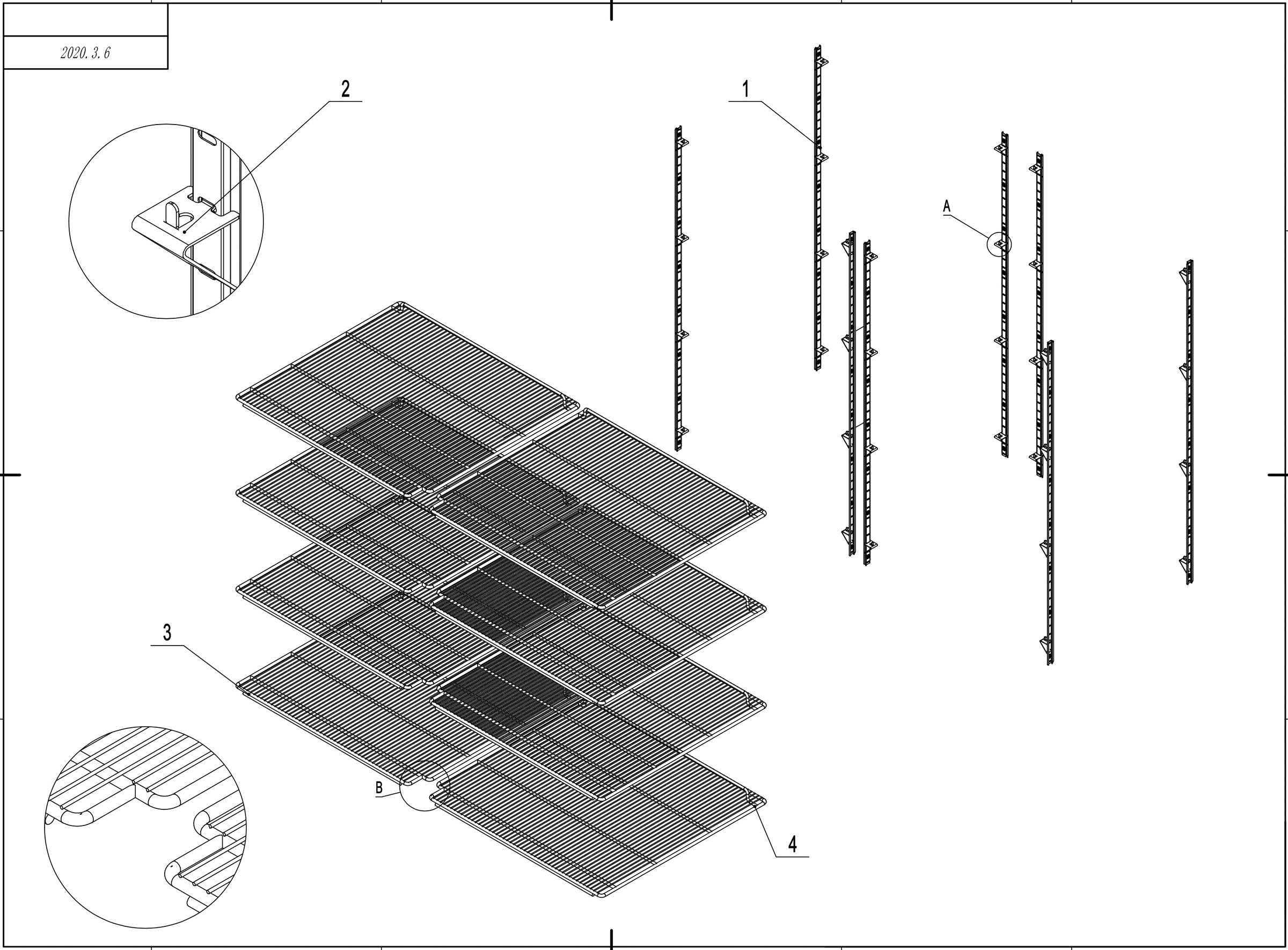 2020. 3. 6

2

1

A

3

B

4